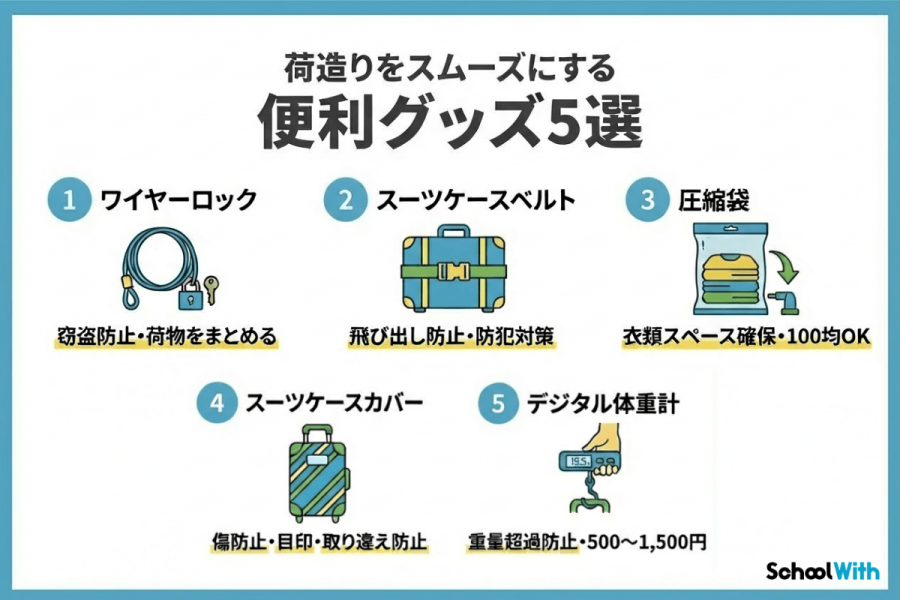 荷造りをスムーズにする
便利グッズ5選

1 ワイヤーロック
窃盗防止・荷物をまとめる

2 スーツケースベルト
飛び出し防止・防犯対策

3 圧縮袋
衣類スペース確保・100均OK

4 スーツケースカバー
傷防止・目印・取り違え防止

5 デジタル体重計
19.5
重量超過防止・500〜1,500円

SchoolWith